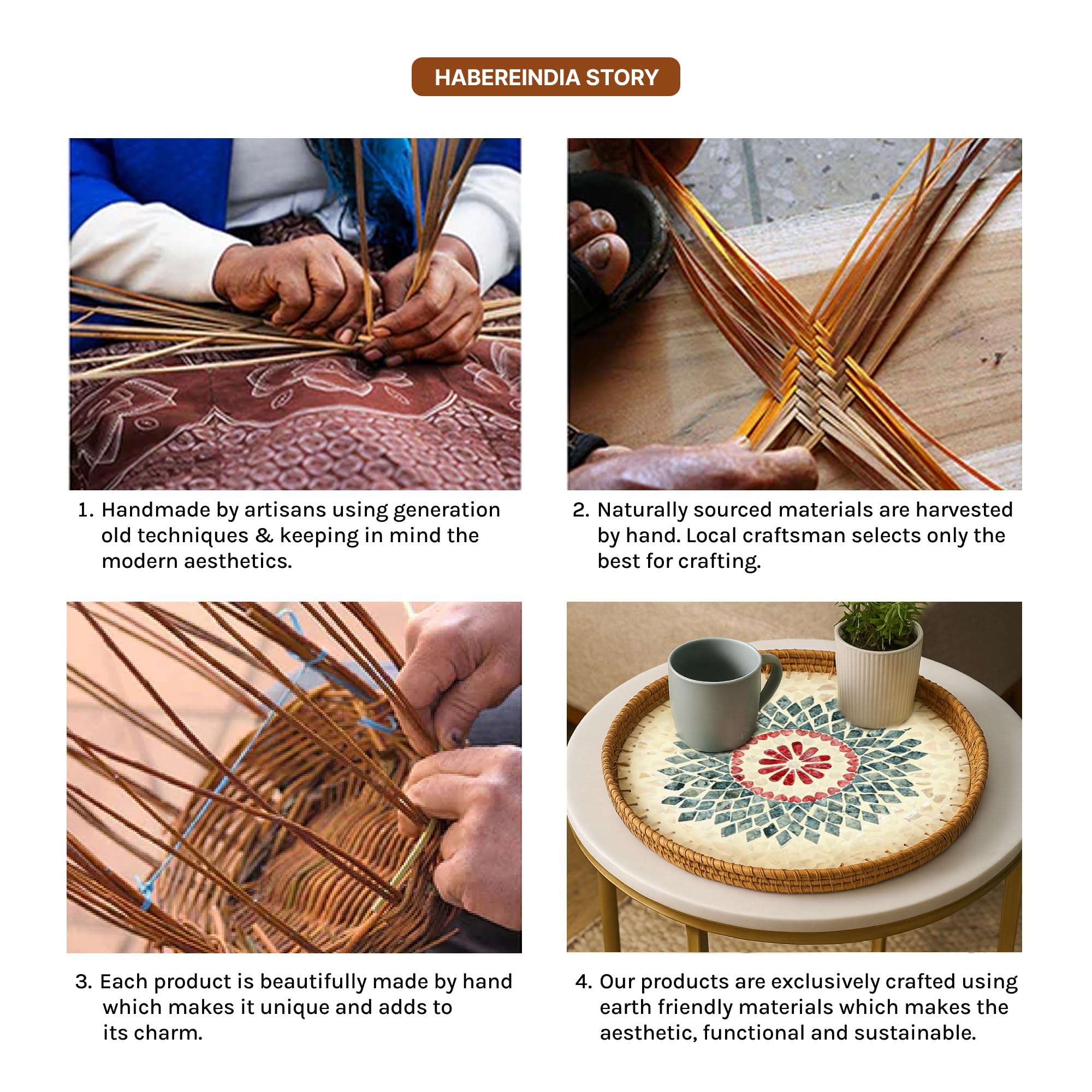 HABEREINDIA STORY

1. Handmade by artisans using generation old techniques & keeping in mind the modern aesthetics.

2. Naturally sourced materials are harvested by hand. Local craftsman selects only the best for crafting.

3. Each product is beautifully made by hand which makes it unique and adds to its charm.

4. Our products are exclusively crafted using earth friendly materials which makes the aesthetic, functional and sustainable.